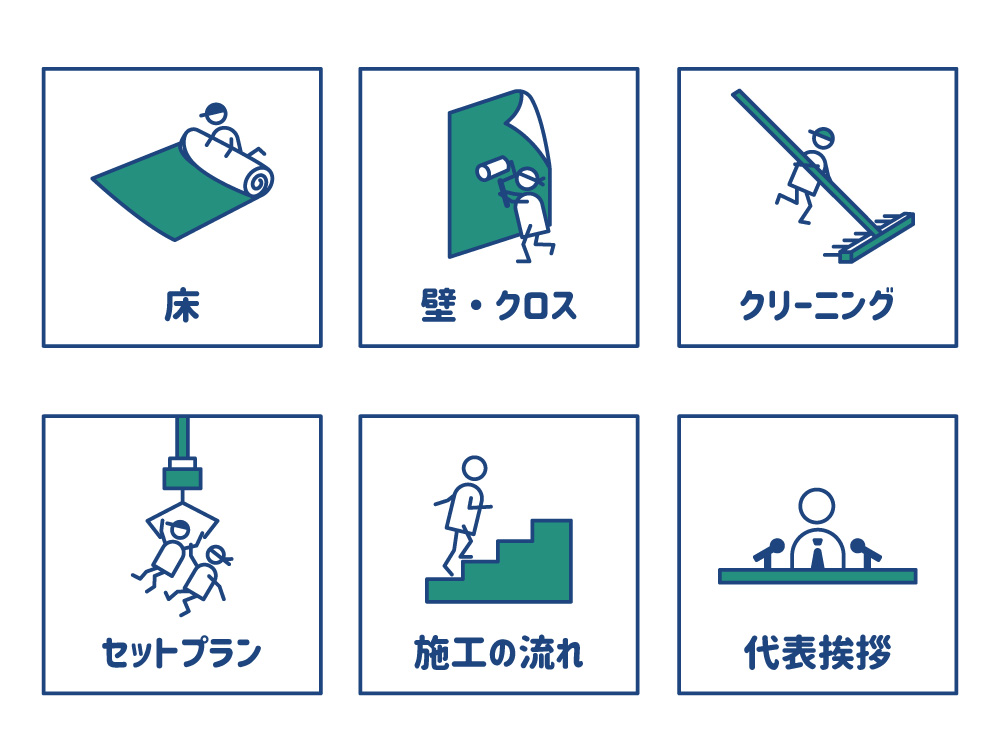 床

壁・クロス

クリーニング

セットプラン

施工の流れ

代表挨拶