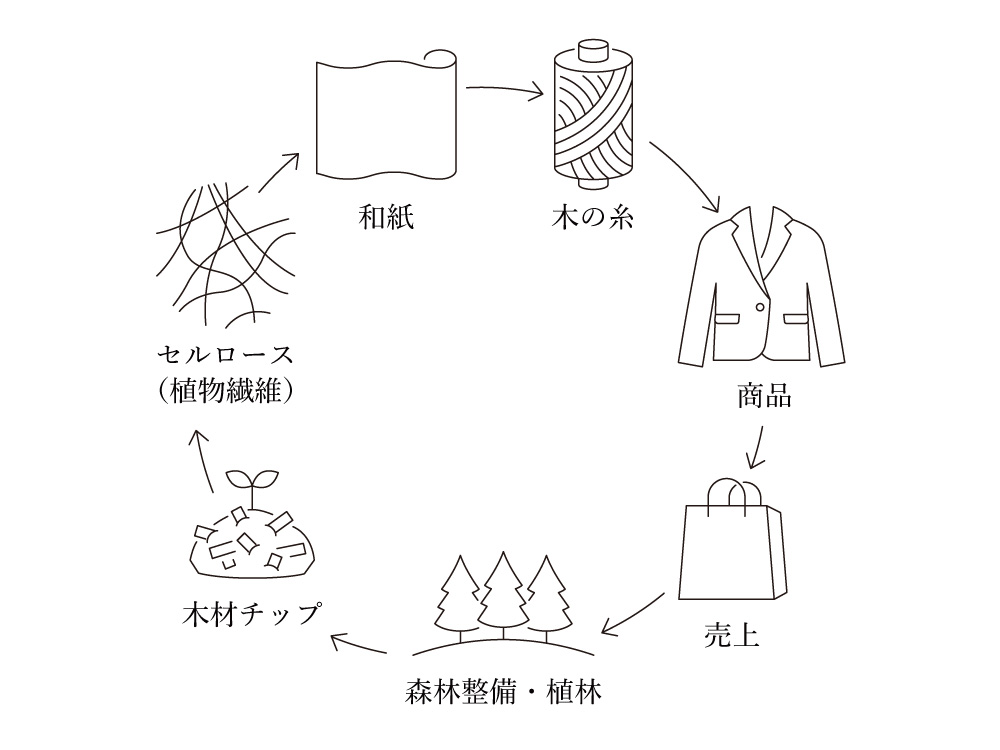 和紙

木の糸

商品

売上

森林整備・植林

木材チップ

セルロース
(植物繊維)